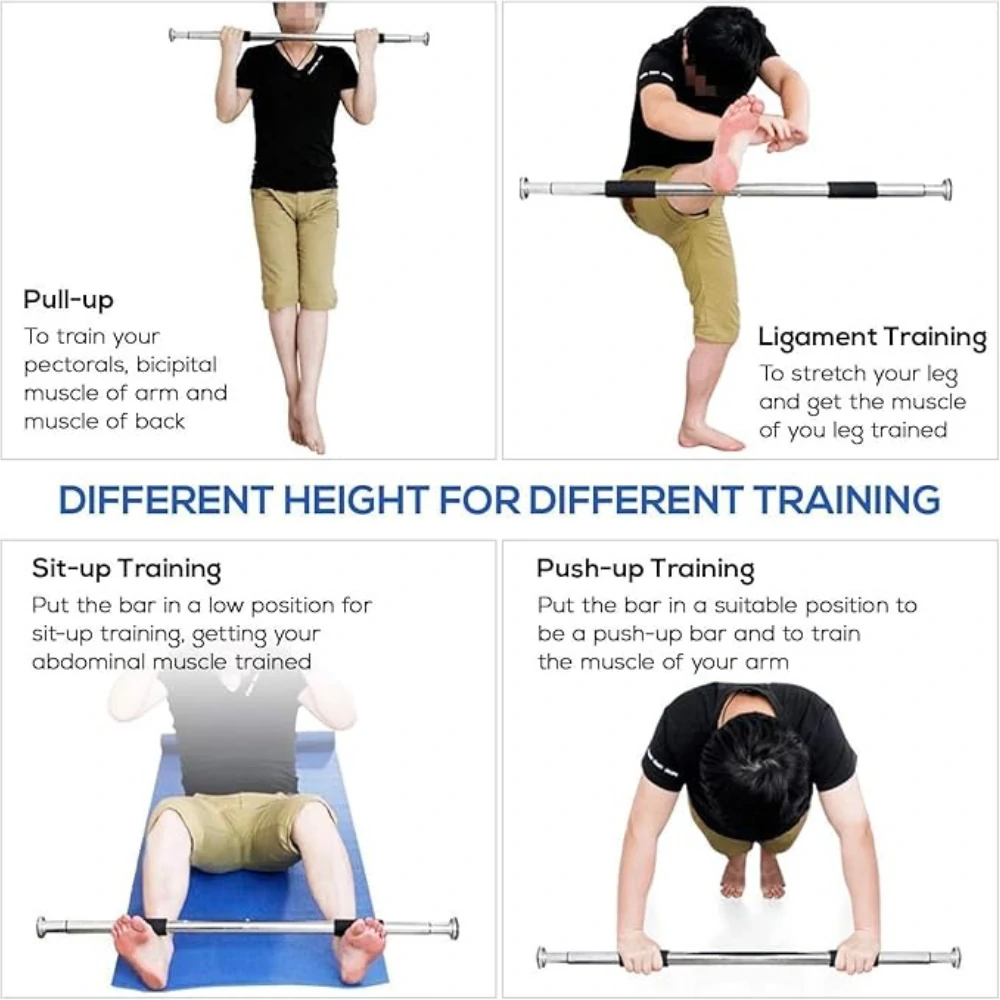 Pull-up
To train your pectorals, bicipital muscle of arm and muscle of back

Ligament Training
To stretch your leg and get the muscle of you leg trained

DIFFERENT HEIGHT FOR DIFFERENT TRAINING

Sit-up Training
Put the bar in a low position for sit-up training, getting your abdominal muscle trained

Push-up Training
Put the bar in a suitable position to be a push-up bar and to train the muscle of your arm